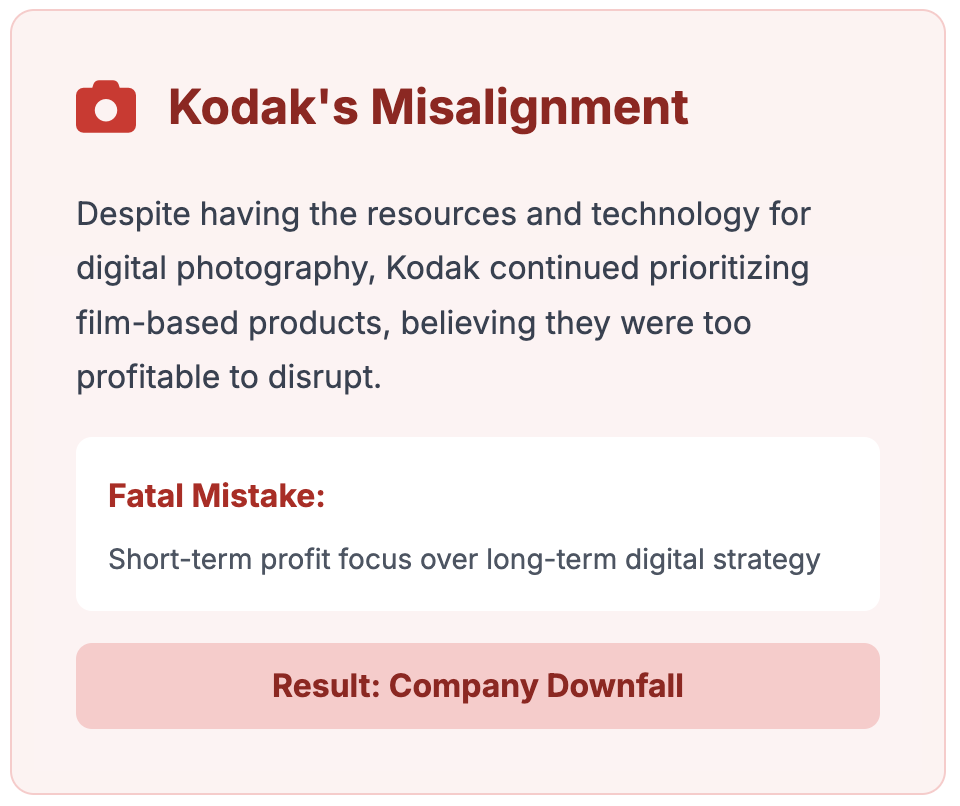 Kodak's Misalignment

Despite having the resources and technology for digital photography, Kodak continued prioritizing film-based products, believing they were too profitable to disrupt.

Fatal Mistake:

Short-term profit focus over long-term digital strategy

Result: Company Downfall